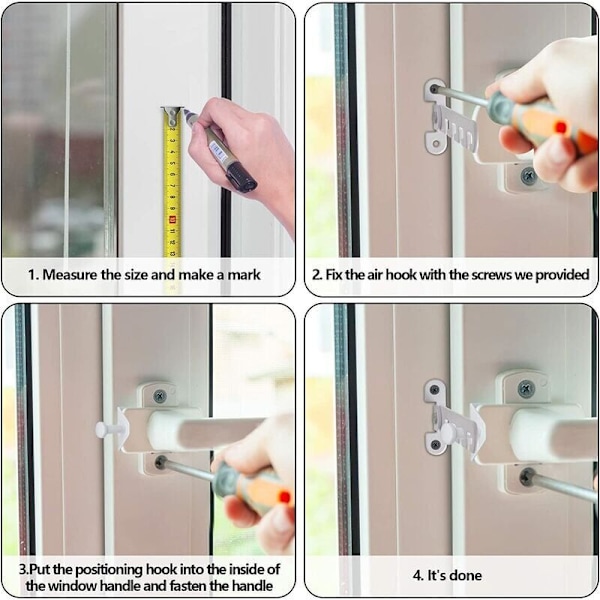 1. Measure the size and make a mark

2. Fix the air hook with the screws we provided

3.Put the positioning hook into the inside of the window handle and fasten the handle

4. It's done