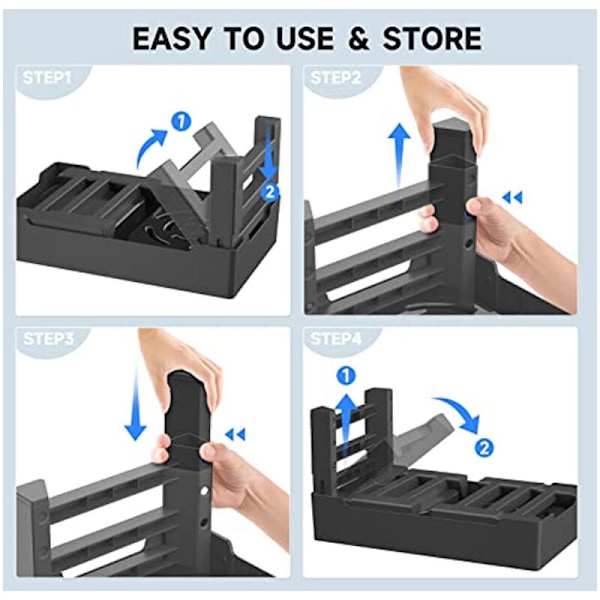 EASY TO USE & STORE

STEP1

1

2

STEP2

STEP3

STEP4

1

2