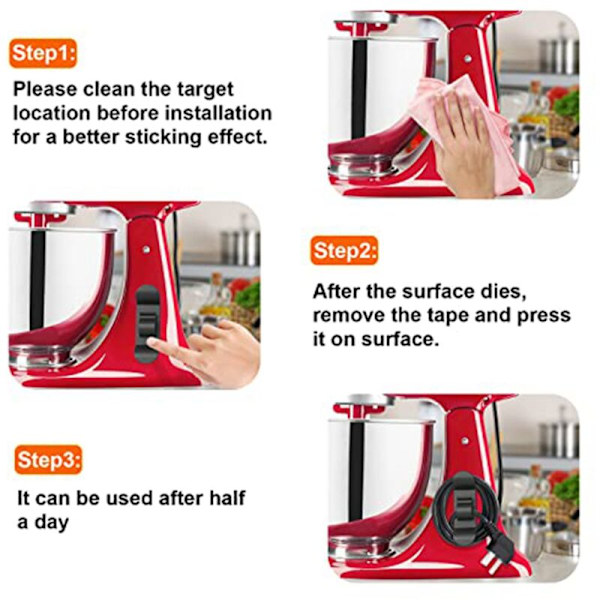 Step1:

Please clean the target location before installation for a better sticking effect.

Step2:

After the surface dies, remove the tape and press it on surface.

Step3:

It can be used after half a day