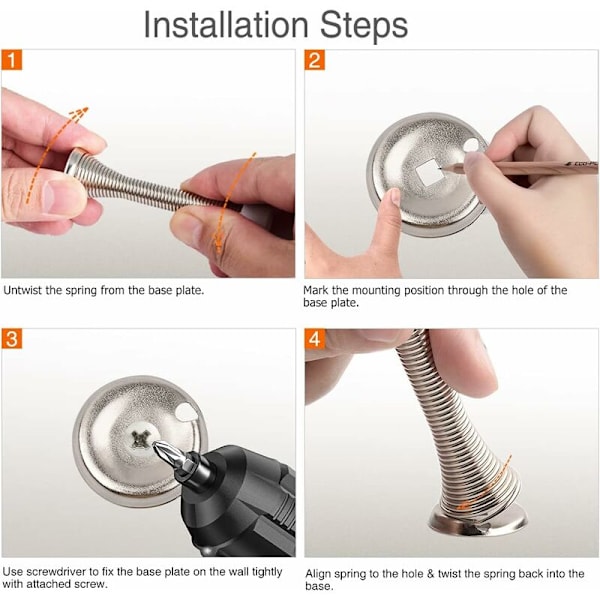 Installation Steps

1

Untwist the spring from the base plate.

2

ECO-PE

Mark the mounting position through the hole of the base plate.

3

Use screwdriver to fix the base plate on the wall tightly with attached screw.

4

Align spring to the hole & twist the spring back into the base.