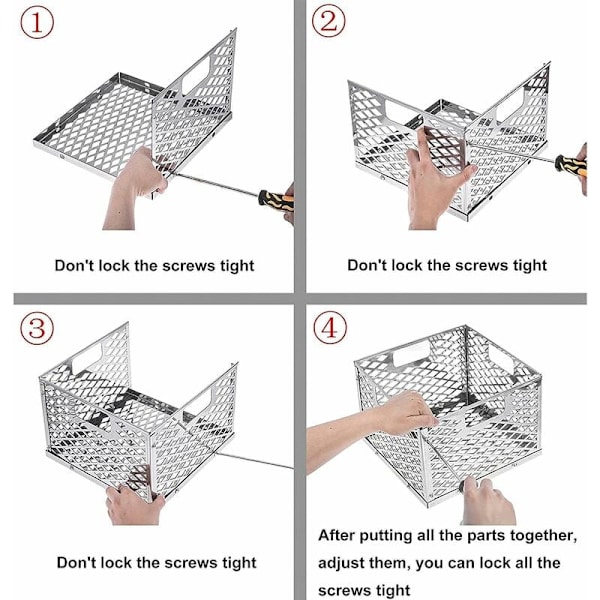 ①

Don't lock the screws tight

②

Don't lock the screws tight

③

Don't lock the screws tight

④

After putting all the parts together, adjust them, you can lock all the screws tight