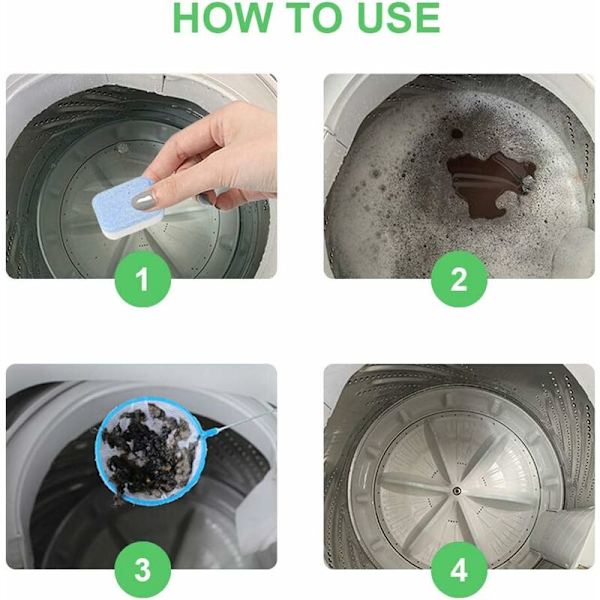 HOW TO USE

1

2

3

4