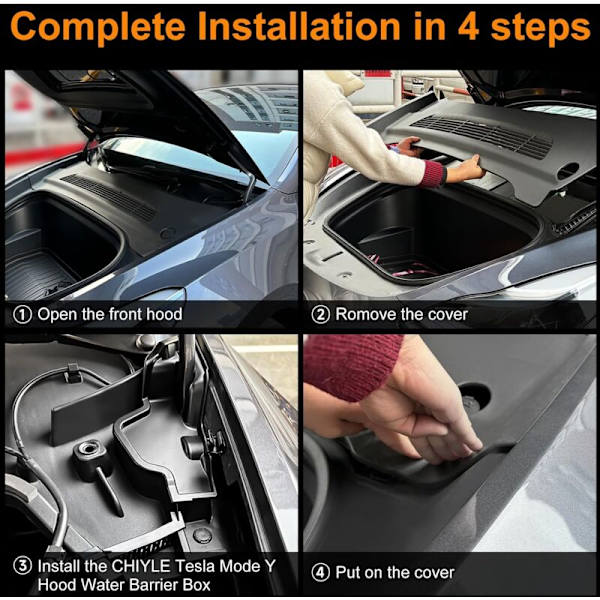 Complete Installation in 4 steps

① Open the front hood

② Romove the cover

③ Install the CHIYLE Tesla Mode Y Hood Water Barrier Box

④ Put on the cover