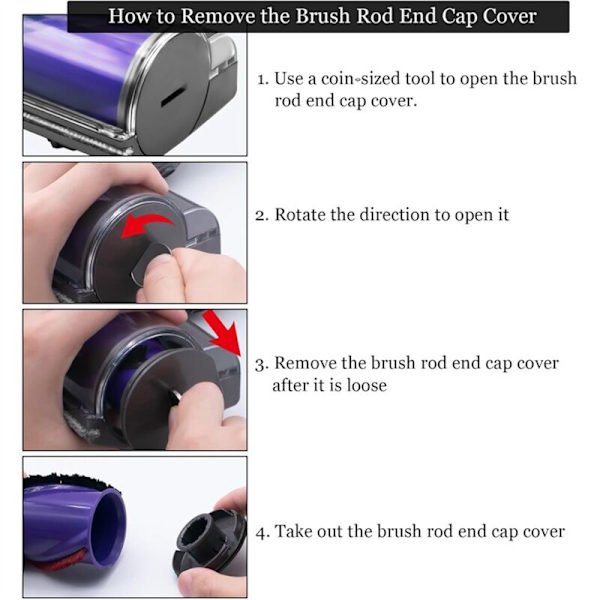 How to Remove the Brush Rod End Cap Cover

1. Use a coin-sized tool to open the brush rod end cap cover.

2. Rotate the direction to open it

3. Remove the brush rod end cap cover after it is loose

4. Take out the brush rod end cap cover