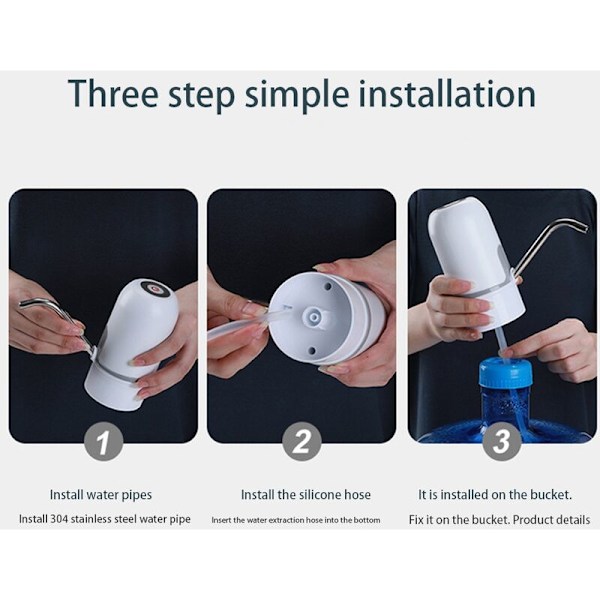 Three step simple installation

1

Install water pipes

Install 304 stainless steel water pipe

2

Install the silicone hose

Insert the water extraction hose into the bottom

3

It is installed on the bucket.

Fix it on the bucket. Product details