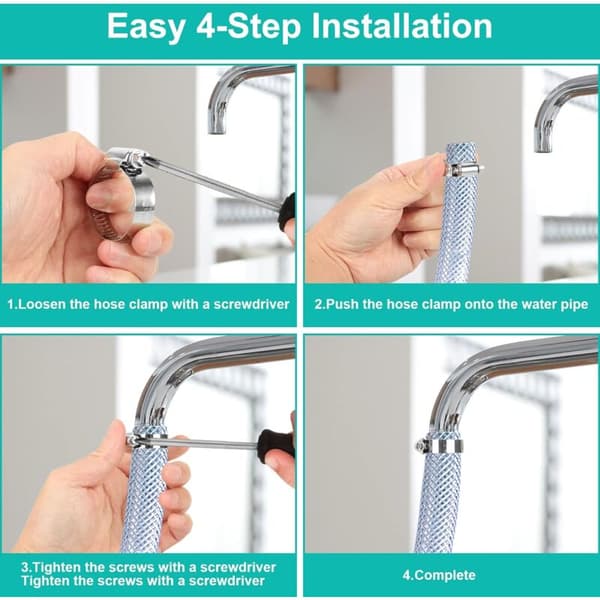 Easy 4-Step Installation

1.Loosen the hose clamp with a screwdriver

2.Push the hose clamp onto the water pipe

3.Tighten the screws with a screwdriver
Tighten the screws with a screwdriver

4.Complete