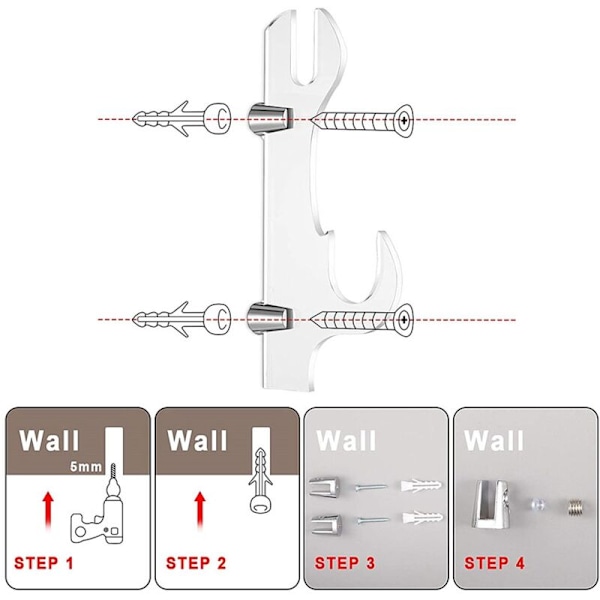 Wall
5mm
STEP 1

Wall
STEP 2

Wall
STEP 3

Wall
STEP 4