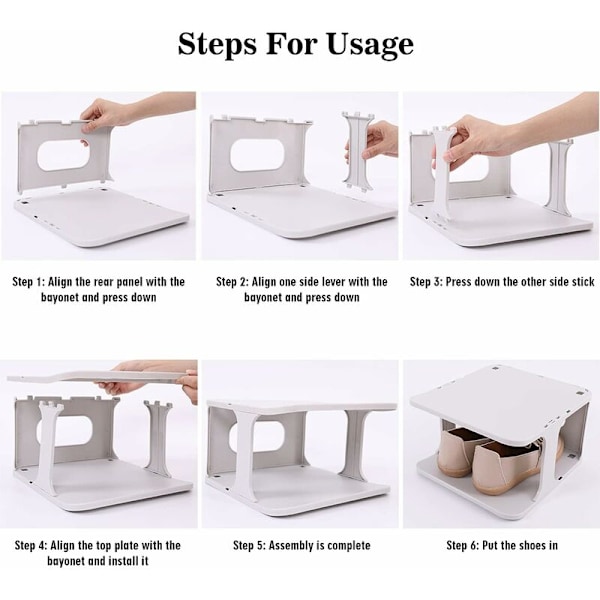 Steps For Usage

Step 1: Align the rear panel with the bayonet and press down

Step 2: Align one side lever with the bayonet and press down

Step 3: Press down the other side stick

Step 4: Align the top plate with the bayonet and install it

Step 5: Assembly is complete

Step 6: Put the shoes in