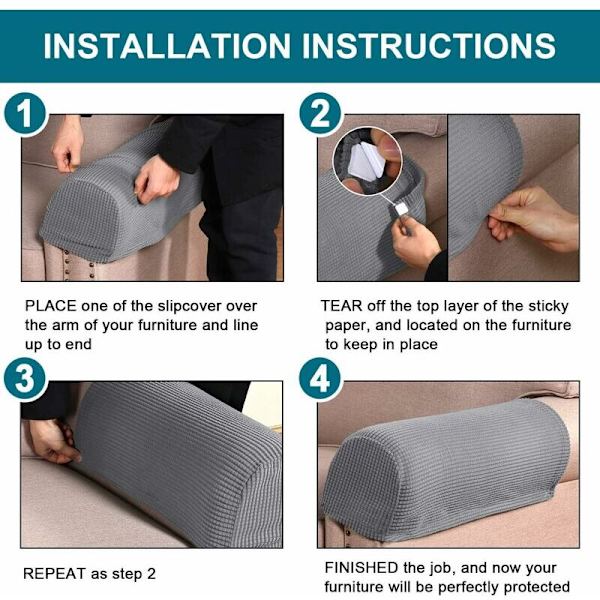 INSTALLATION INSTRUCTIONS

1

PLACE one of the slipcover over the arm of your furniture and line up to end

2

TEAR off the top layer of the sticky paper, and located on the furniture to keep in place

3

REPEAT as step 2

4

FINISHED the job, and now your furniture will be perfectly protected