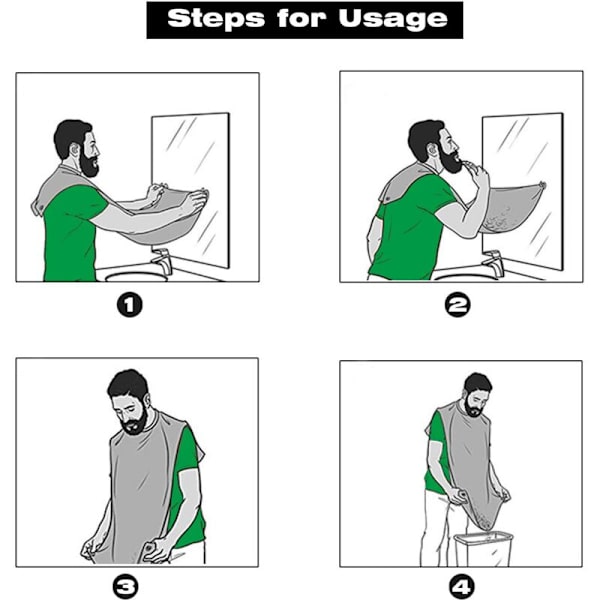 Steps for Usage

1

2

3

4