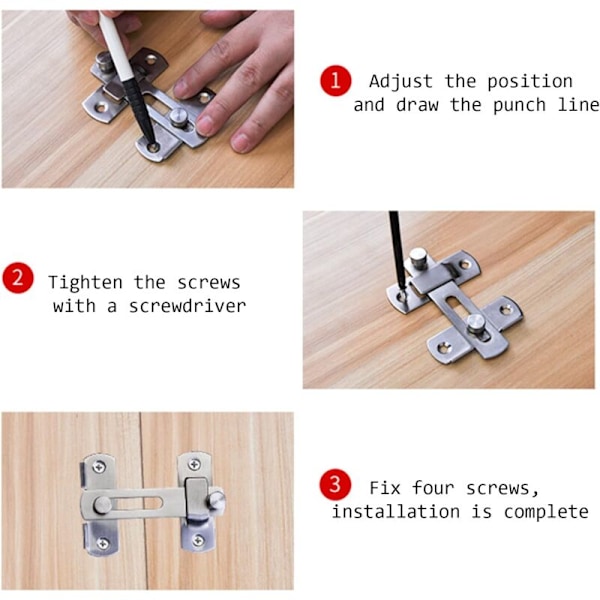 1 Adjust the position and draw the punch line

2 Tighten the screws with a screwdriver

3 Fix four screws, installation is complete