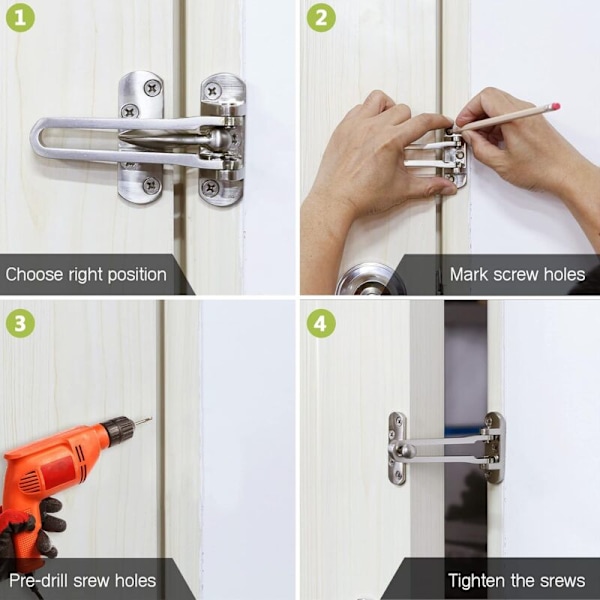 1

Choose right position

2

Mark screw holes

3

Pre-drill srew holes

4

Tighten the srews