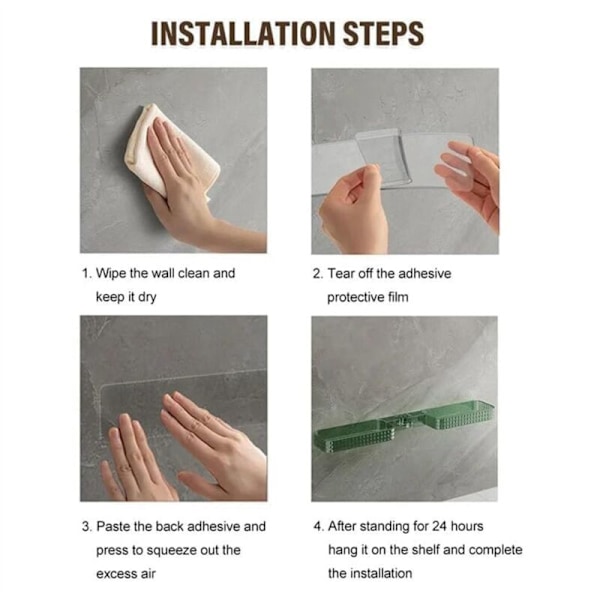 INSTALLATION STEPS

1. Wipe the wall clean and keep it dry

2. Tear off the adhesive protective film

3. Paste the back adhesive and press to squeeze out the excess air

4. After standing for 24 hours hang it on the shelf and complete the installation