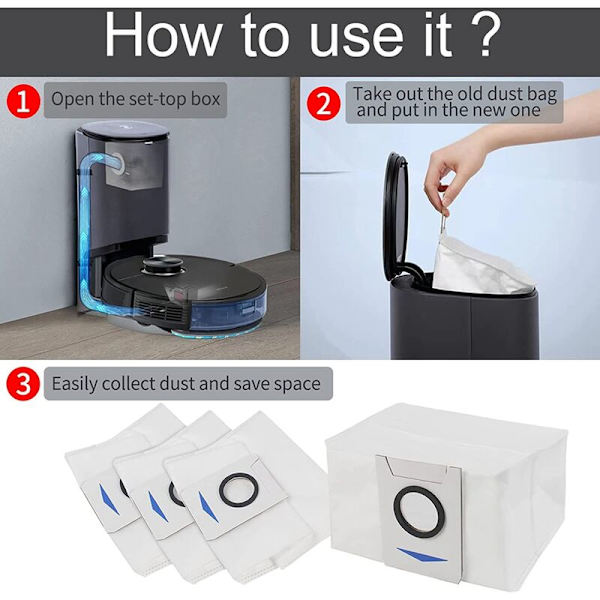 How to use it ?

1 Open the set-top box

2 Take out the old dust bag and put in the new one

3 Easily collect dust and save space