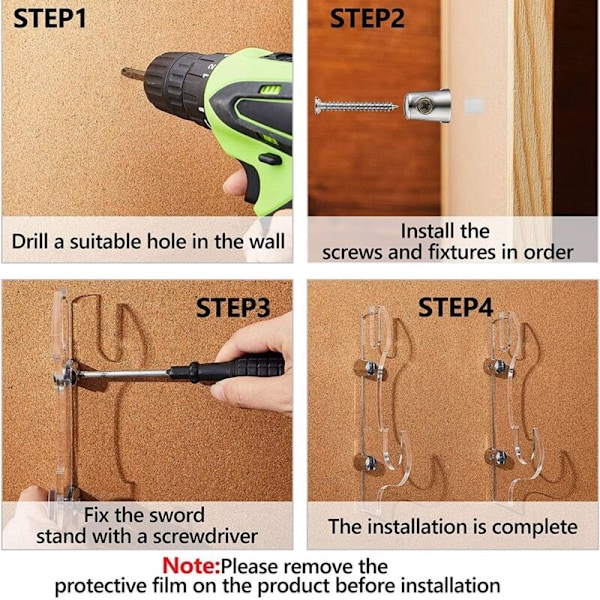 STEP1

Drill a suitable hole in the wall

STEP2

Install the screws and fixtures in order

STEP3

Fix the sword stand with a screwdriver

STEP4

The installation is complete

Note:Please remove the protective film on the product before installation