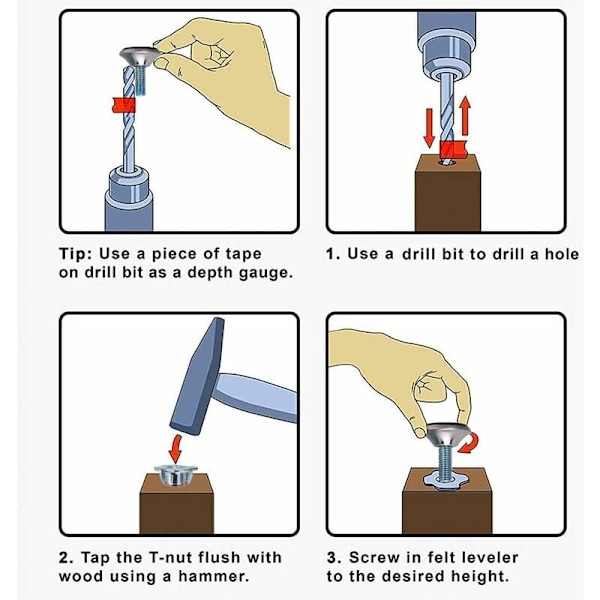 Tip: Use a piece of tape on drill bit as a depth gauge.

1. Use a drill bit to drill a hole

2. Tap the T-nut flush with wood using a hammer.

3. Screw in felt leveler to the desired height.