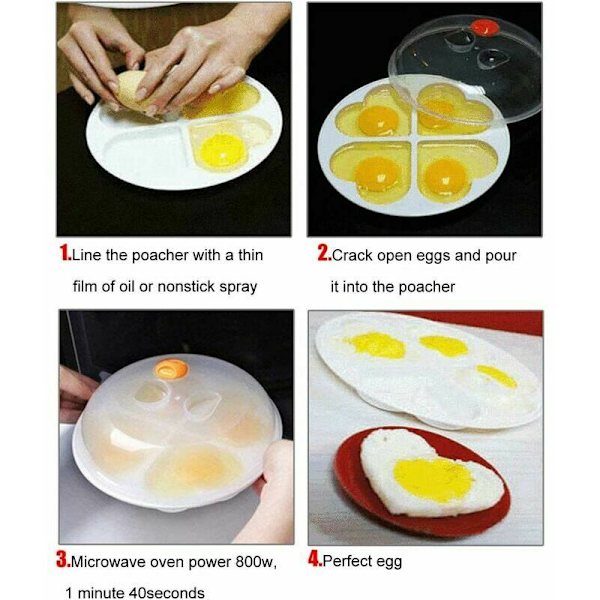 1.Line the poacher with a thin film of oil or nonstick spray

2.Crack open eggs and pour it into the poacher

3.Microwave oven power 800w, 1 minute 40seconds

4.Perfect egg