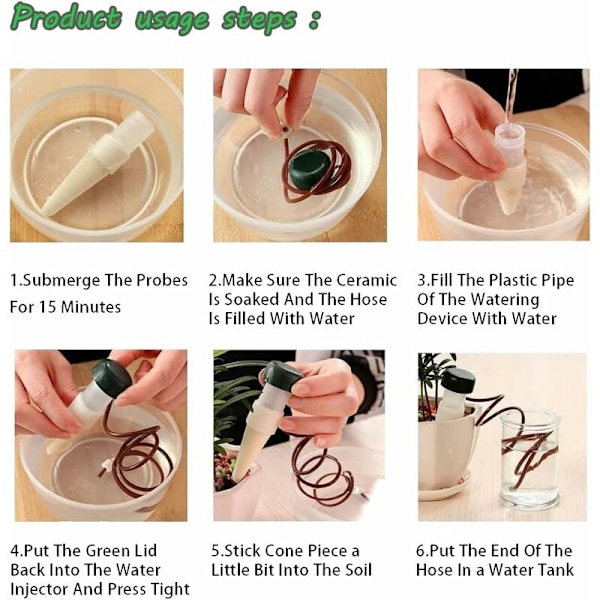 Product usage steps :

1.Submerge The Probes For 15 Minutes

2.Make Sure The Ceramic Is Soaked And The Hose Is Filled With Water

3.Fill The Plastic Pipe Of The Watering Device With Water

4.Put The Green Lid Back Into The Water Injector And Press Tight

5.Stick Cone Piece a Little Bit Into The Soil

6.Put The End Of The Hose In a Water Tank