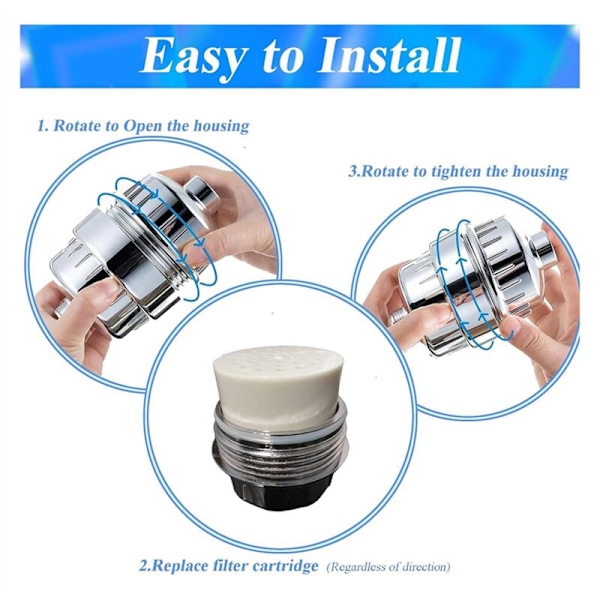 Easy to Install

1. Rotate to Open the housing

3.Rotate to tighten the housing

2.Replace filter cartridge (Regardless of direction)