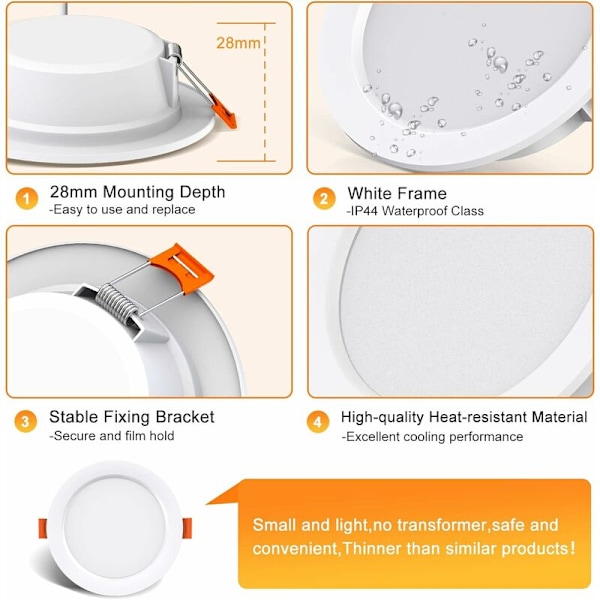 28mm

1 28mm Mounting Depth
-Easy to use and replace

2 White Frame
-IP44 Waterproof Class

3 Stable Fixing Bracket
-Secure and film hold

4 High-quality Heat-resistant Material
-Excellent cooling performance

Small and light,no transformer,safe and convenient,Thinner than similar products!