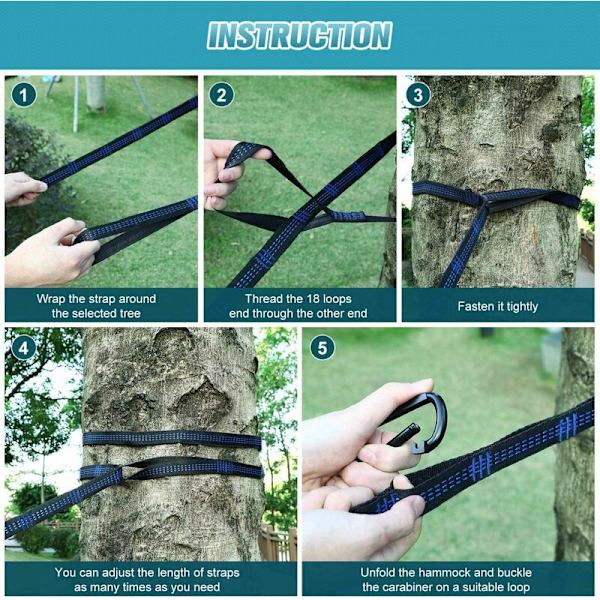 INSTRUCTION

1

Wrap the strap around the selected tree

2

Thread the 18 loops end through the other end

3

Fasten it tightly

4

You can adjust the length of straps as many times as you need

5

Unfold the hammock and buckle the carabiner on a suitable loop