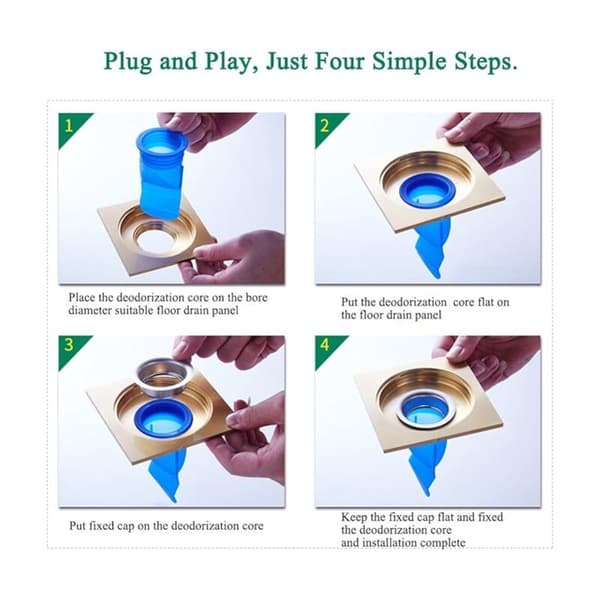 Plug and Play, Just Four Simple Steps.

1

Place the deodorization core on the bore diameter suitable floor drain panel

2

Put the deodorization  core flat on the floor drain panel

3

Put fixed cap on the deodorization core

4

Keep the fixed cap flat and fixed the deodorization core and installation complete