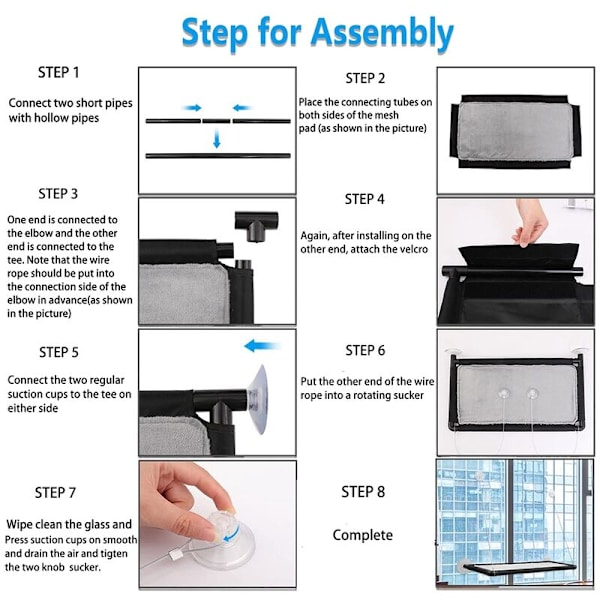 Step for Assembly

STEP 1

Connect two short pipes with hollow pipes

STEP 2

Place the connecting tubes on both sides of the mesh pad (as shown in the picture)

STEP 3

One end is connected to the elbow and the other end is connected to the tee. Note that the wire rope should be put into the connection side of the elbow in advance(as shown in the picture)

STEP 4

Again, after installing on the other end, attach the velcro

STEP 5

Connect the two regular suction cups to the tee on either side

STEP 6

Put the other end of the wire rope into a rotating sucker

STEP 7

Wipe clean the glass and Press suction cups on smooth and drain the air and tigten the two knob sucker.

STEP 8

Complete