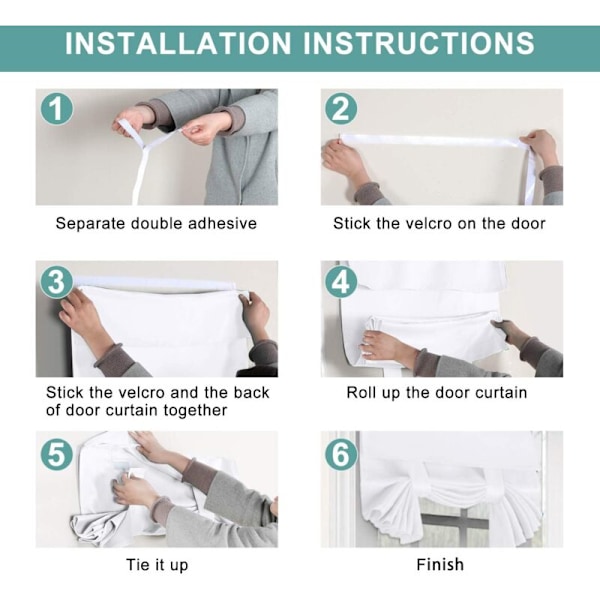 INSTALLATION INSTRUCTIONS

1
Separate double adhesive

2
Stick the velcro on the door

3
Stick the velcro and the back of door curtain together

4
Roll up the door curtain

5
Tie it up

6
Finish