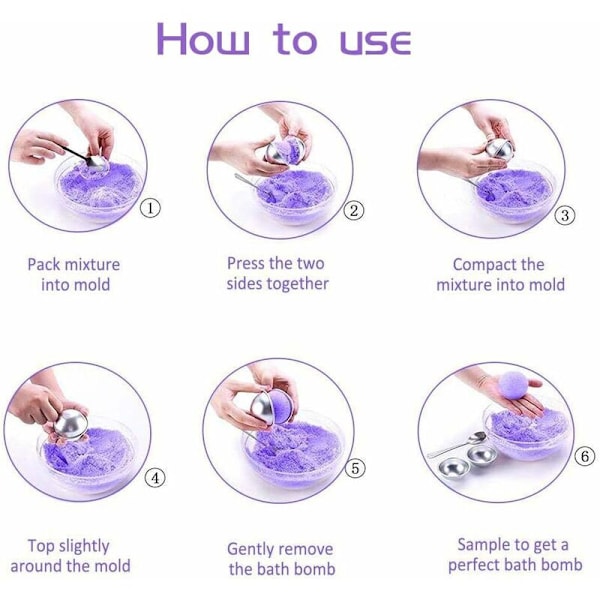 How to use

①
Pack mixture into mold

②
Press the two sides together

③
Compact the mixture into mold

④
Top slightly around the mold

⑤
Gently remove the bath bomb

⑥
Sample to get a perfect bath bomb