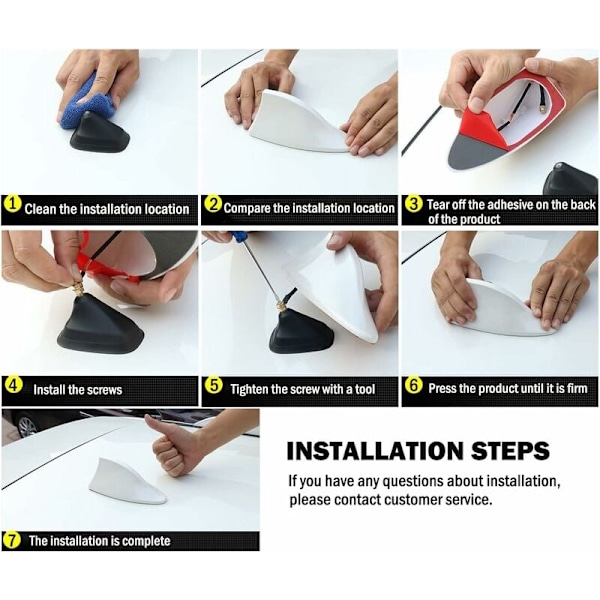 1 Clean the installation location

2 Compare the installation location

3 Tear off the adhesive on the back of the product

4 Install the screws

5 Tighten the screw with a tool

6 Press the product until it is firm

7 The installation is complete

INSTALLATION STEPS

If you have any questions about installation, please contact customer service.