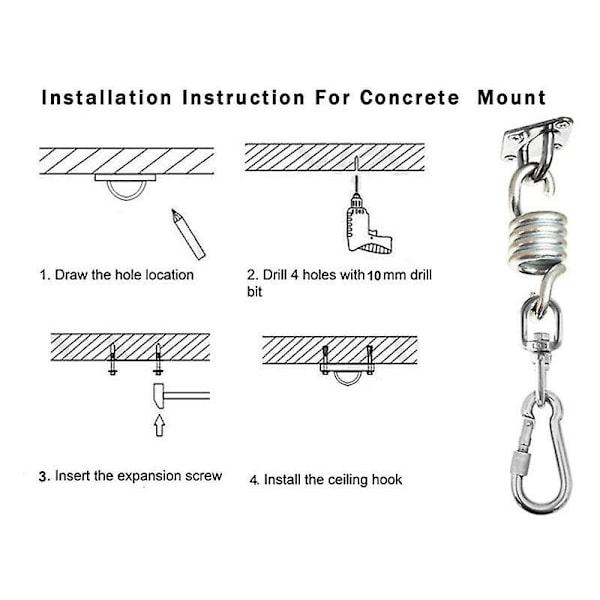 Installation Instruction For Concrete Mount

1. Draw the hole location

2. Drill 4 holes with 10 mm drill bit

3. Insert the expansion screw

4. Install the ceiling hook