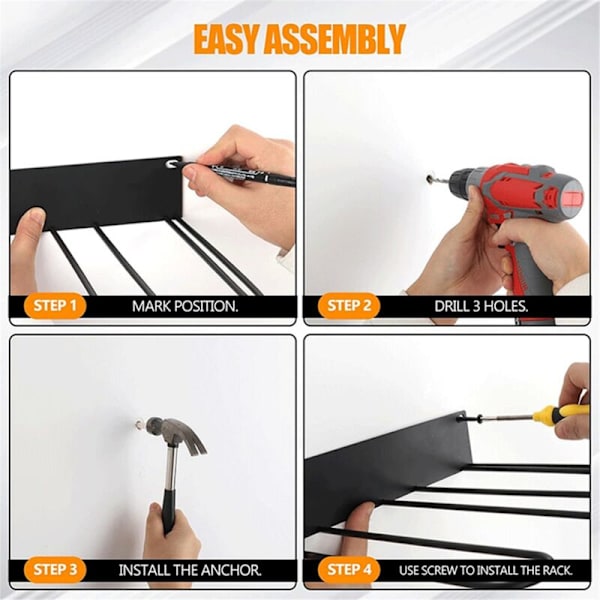 EASY ASSEMBLY

STEP 1 MARK POSITION.

STEP 2 DRILL 3 HOLES.

STEP 3 INSTALL THE ANCHOR.

STEP 4 USE SCREW TO INSTALL THE RACK.