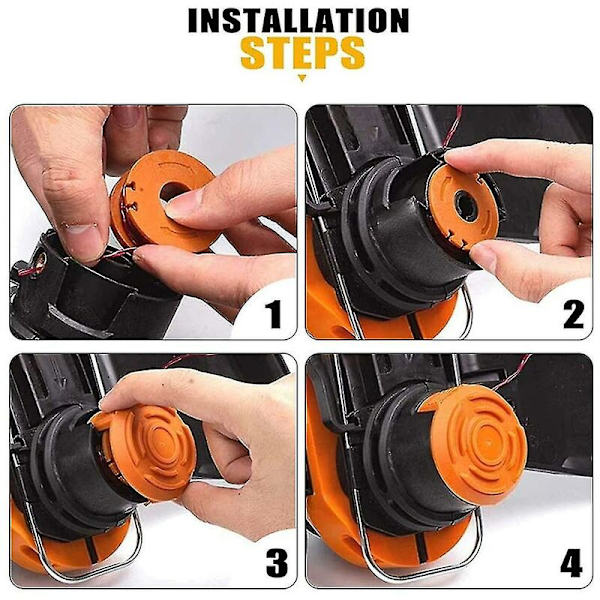 INSTALLATION
STEPS

1

2

3

4