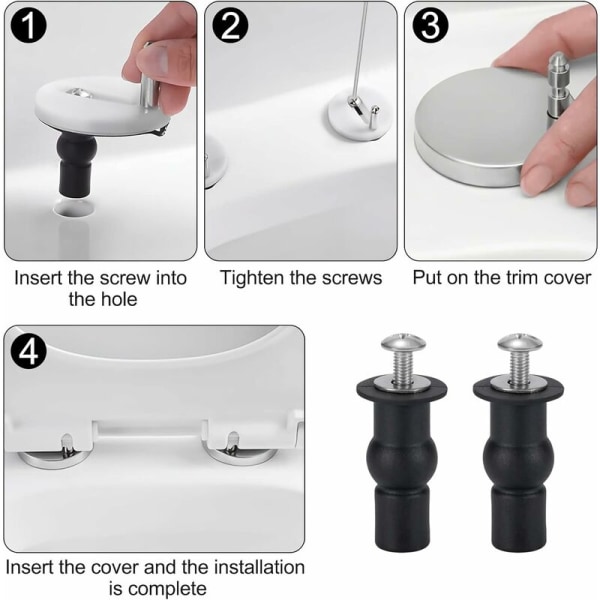 1

Insert the screw into the hole

2

Tighten the screws

3

Put on the trim cover

4

Insert the cover and the installation is complete