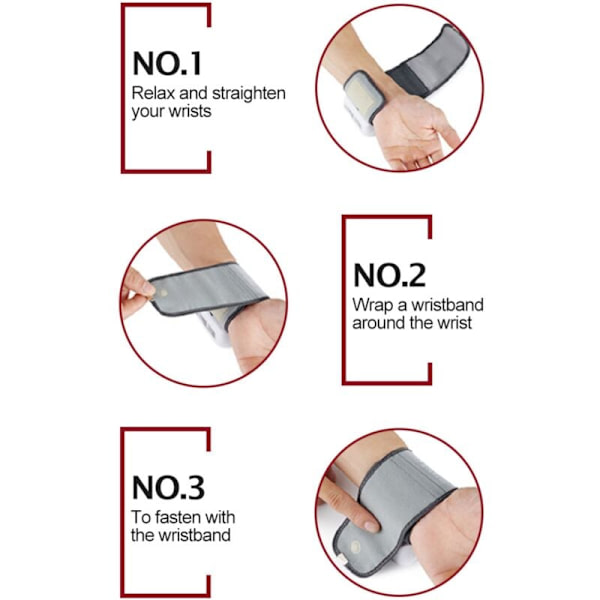 NO.1
Relax and straighten your wrists

NO.2
Wrap a wristband around the wrist

NO.3
To fasten with the wristband