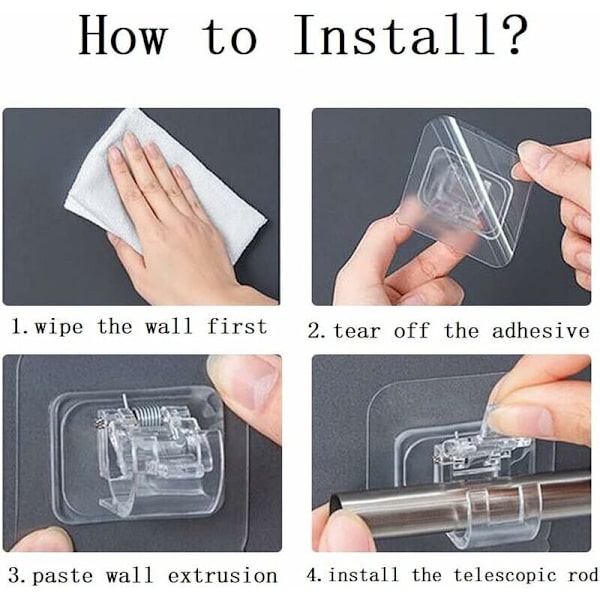 How to Install?

1. wipe the wall first

2. tear off the adhesive

3. paste wall extrusion

4. install the telescopic rod