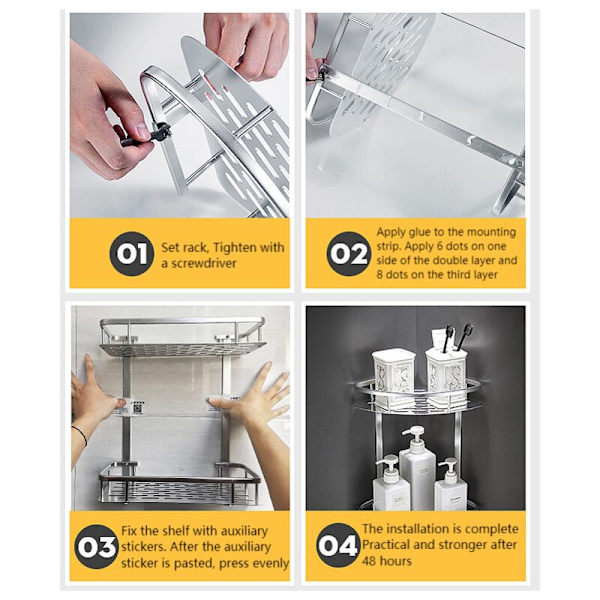 01 Set rack, Tighten with a screwdriver

02 Apply glue to the mounting strip. Apply 6 dots on one side of the double layer and 8 dots on the third layer

03 Fix the shelf with auxiliary stickers. After the auxiliary sticker is pasted, press evenly

04 The installation is complete Practical and stronger after 48 hours