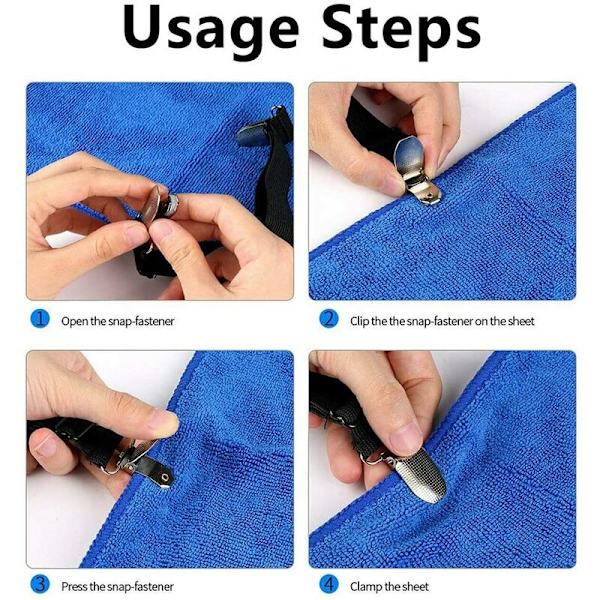 Usage Steps

1 Open the snap-fastener

2 Clip the the snap-fastener on the sheet

3 Press the snap-fastener

4 Clamp the sheet