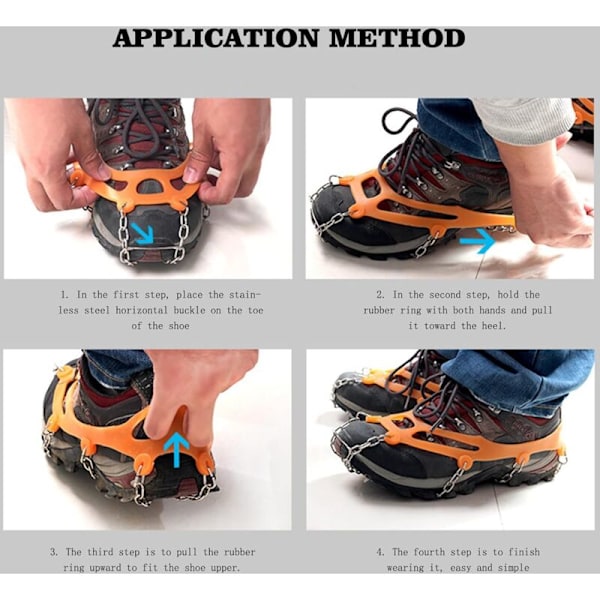 APPLICATION METHOD

1. In the first step, place the stainless steel horizontal buckle on the toe of the shoe

2. In the second step, hold the rubber ring with both hands and pull it toward the heel.

3. The third step is to pull the rubber ring upward to fit the shoe upper.

4. The fourth step is to finish wearing it, easy and simple