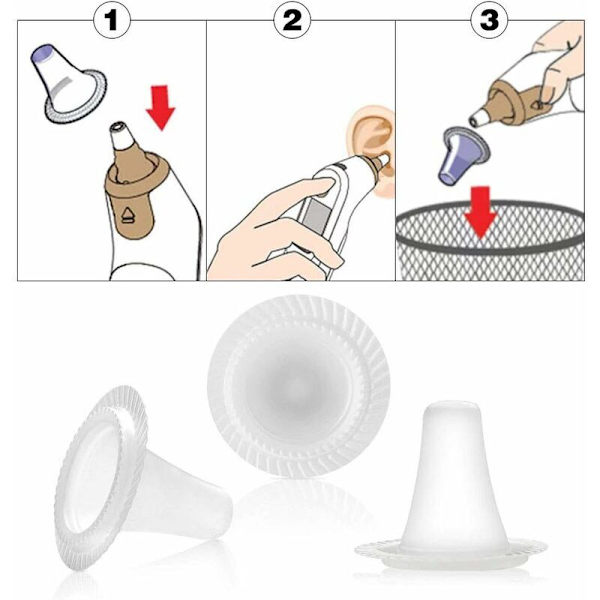 1

2

3