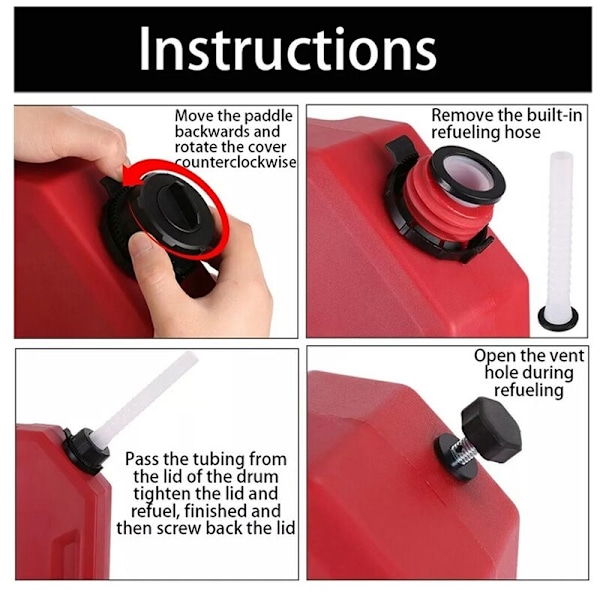 Instructions

Move the paddle backwards and rotate the cover counterclockwise

Remove the built-in refueling hose

Pass the tubing from the lid of the drum tighten the lid and refuel, finished and then screw back the lid

Open the vent hole during refueling