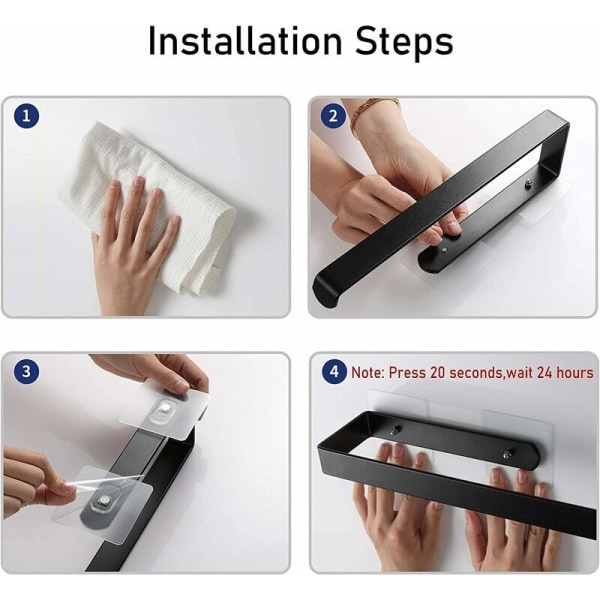 Installation Steps

1

2

3

4 Note: Press 20 seconds,wait 24 hours