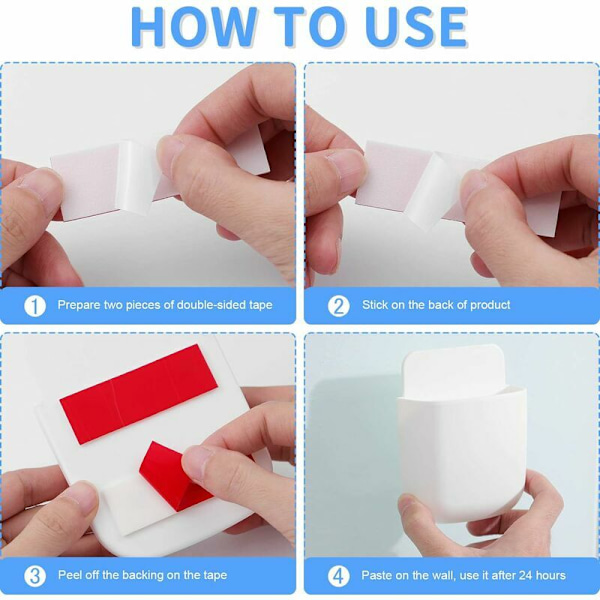 HOW TO USE

1 Prepare two pieces of double-sided tape

2 Stick on the back of product

3 Peel off the backing on the tape

4 Paste on the wall, use it after 24 hours