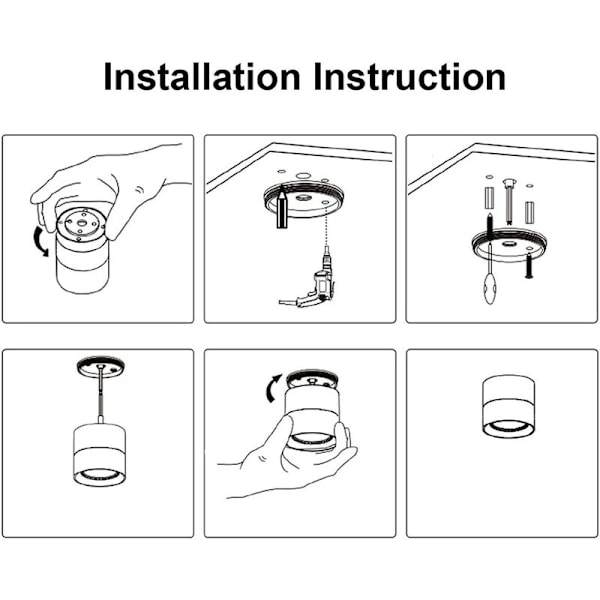 Installation Instruction