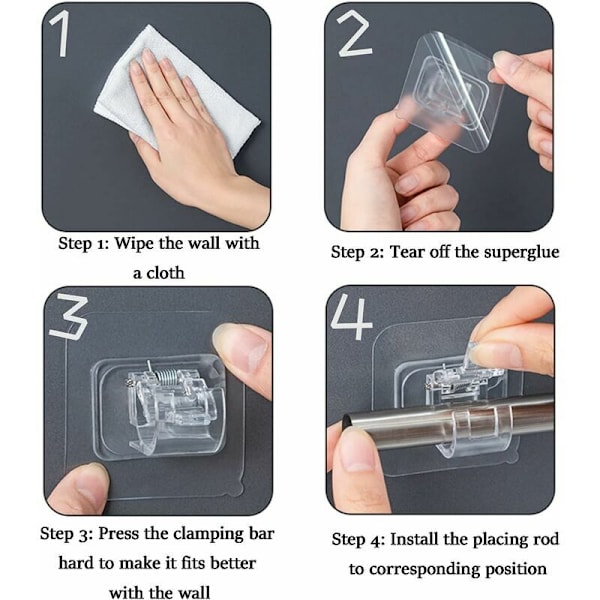 1

Step 1: Wipe the wall with a cloth

2

Step 2: Tear off the superglue

3

Step 3: Press the clamping bar hard to make it fits better with the wall

4

Step 4: Install the placing rod to corresponding position