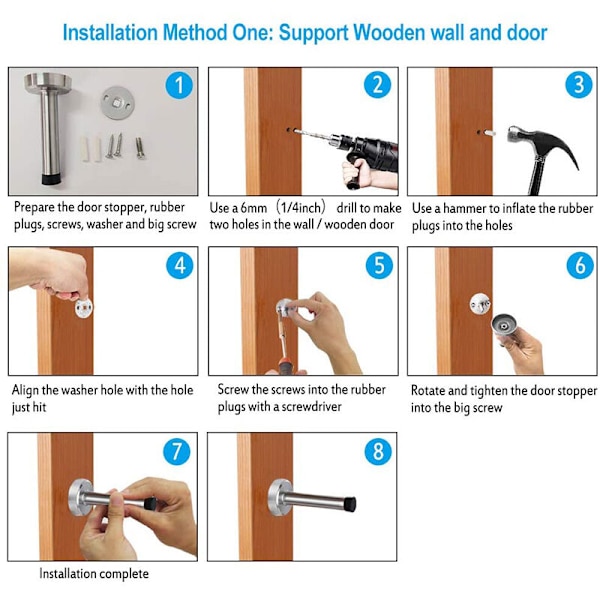 Installation Method One: Support Wooden wall and door

1

Prepare the door stopper, rubber plugs, screws, washer and big screw

2

Use a 6mm （1/4inch） drill to make two holes in the wall / wooden door

3

Use a hammer to inflate the rubber plugs into the holes

4

Align the washer hole with the hole just hit

5

Screw the screws into the rubber plugs with a screwdriver

6

Rotate and tighten the door stopper into the big screw

7

Installation complete

8