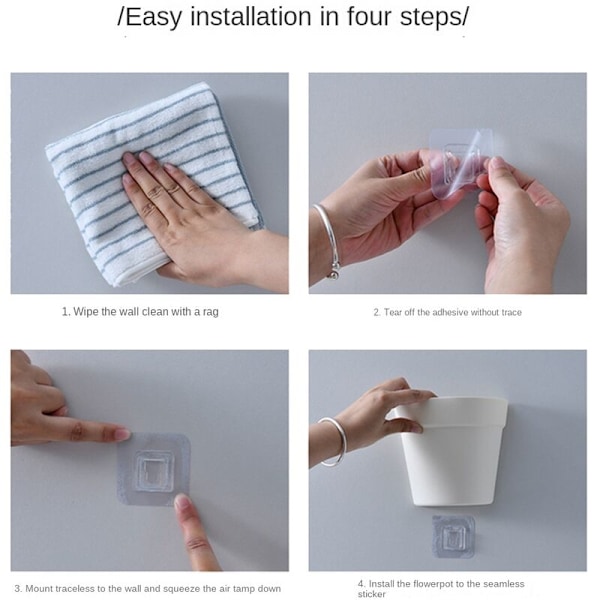 /Easy installation in four steps/

1. Wipe the wall clean with a rag

2. Tear off the adhesive without trace

3. Mount traceless to the wall and squeeze the air tamp down

4. Install the flowerpot to the seamless sticker