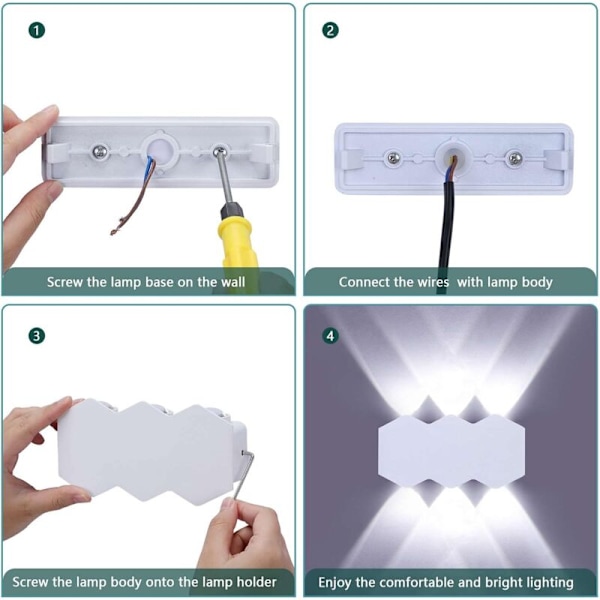 1

Screw the lamp base on the wall

2

Connect the wires  with lamp body

3

Screw the lamp body onto the lamp holder

4

Enjoy the comfortable and bright lighting