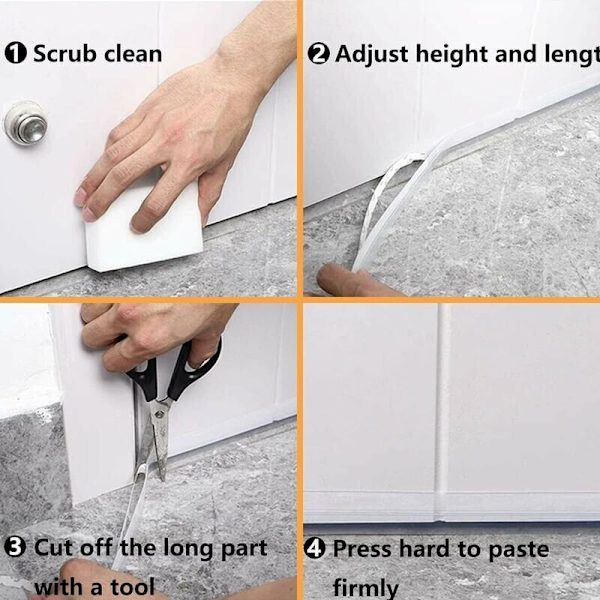 ❶ Scrub clean

❷ Adjust height and lengt

❸ Cut off the long part with a tool

❹ Press hard to paste firmly