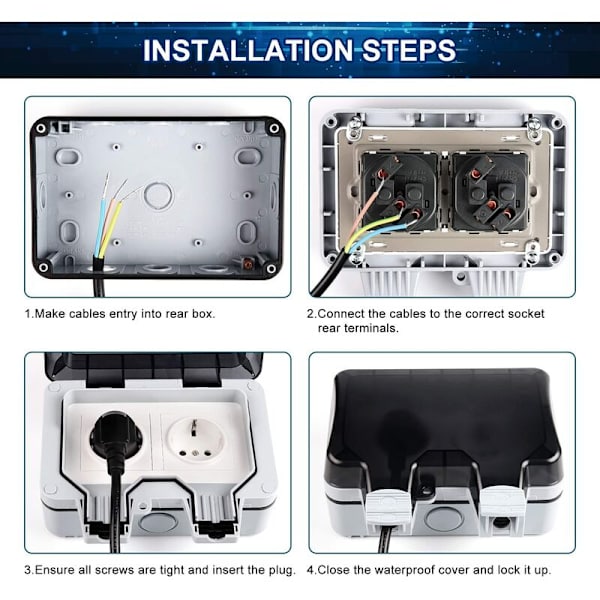 INSTALLATION STEPS

1.Make cables entry into rear box.

2.Connect the cables to the correct socket rear terminals.

3.Ensure all screws are tight and insert the plug.

4.Close the waterproof cover and lock it up.